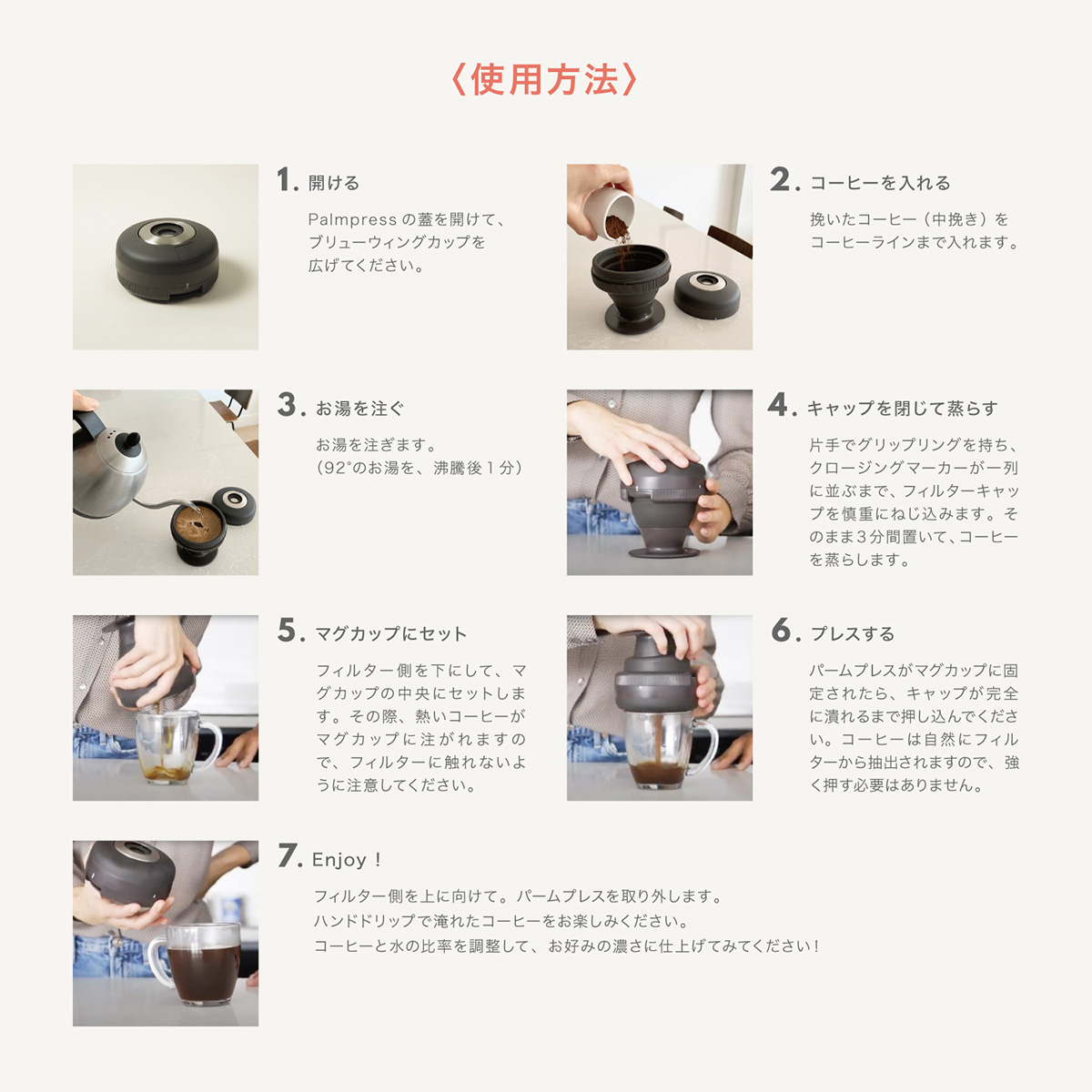 〈使用方法〉

1. 開ける

Palmpress の蓋を開けて、ブリューウィングカップを広げてください。

2. コーヒーを入れる

挽いたコーヒー（中挽き）をコーヒーラインまで入れます。

3. お湯を注ぐ

お湯を注ぎます。（92°のお湯を、沸騰後１分）

4. キャップを閉じて蒸らす

片手でグリップリングを持ち、クロージングマーカーが一列に並ぶまで、フィルターキャップを慎重にねじ込みます。そのまま３分間置いて、コーヒーを蒸らします。

5. マグカップにセット

フィルター側を下にして、マグカップの中央にセットします。その際、熱いコーヒーがマグカップに注がれますので、フィルターに触れないように注意してください。

6. プレスする

パームプレスがマグカップに固定されたら、キャップが完全に潰れるまで押し込んでください。コーヒーは自然にフィルターから抽出されますので、強く押す必要はありません。

7. Enjoy！

フィルター側を上に向けて。パームプレスを取り外します。
ハンドドリップで淹れたコーヒーをお楽しみください。
コーヒーと水の比率を調整して、お好みの濃さに仕上げてみてください！